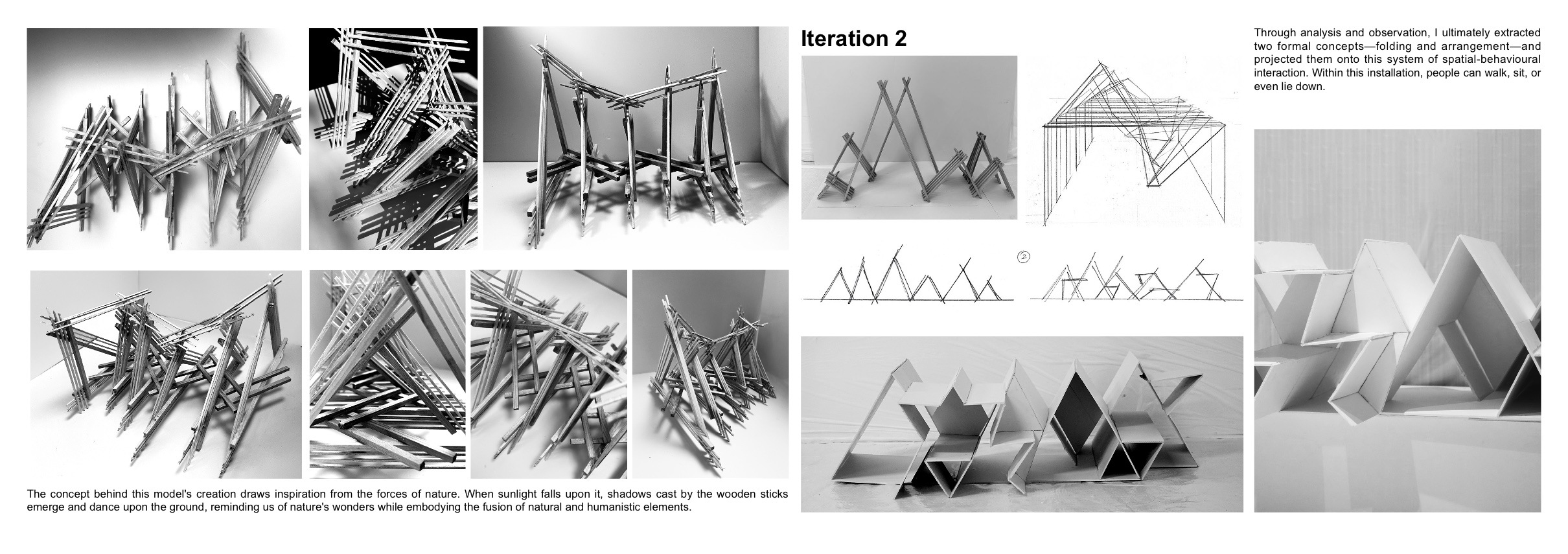 The concept behind this model's creation draws inspiration from the forces of nature. When sunlight falls upon it, shadows cast by the wooden sticks emerge and dance upon the ground, reminding us of nature's wonders while embodying the fusion of natural and humanistic elements.

Iteration 2

②

Through analysis and observation, I ultimately extracted two formal concepts—folding and arrangement—and projected them onto this system of spatial-behavioural interaction. Within this installation, people can walk, sit, or even lie down.